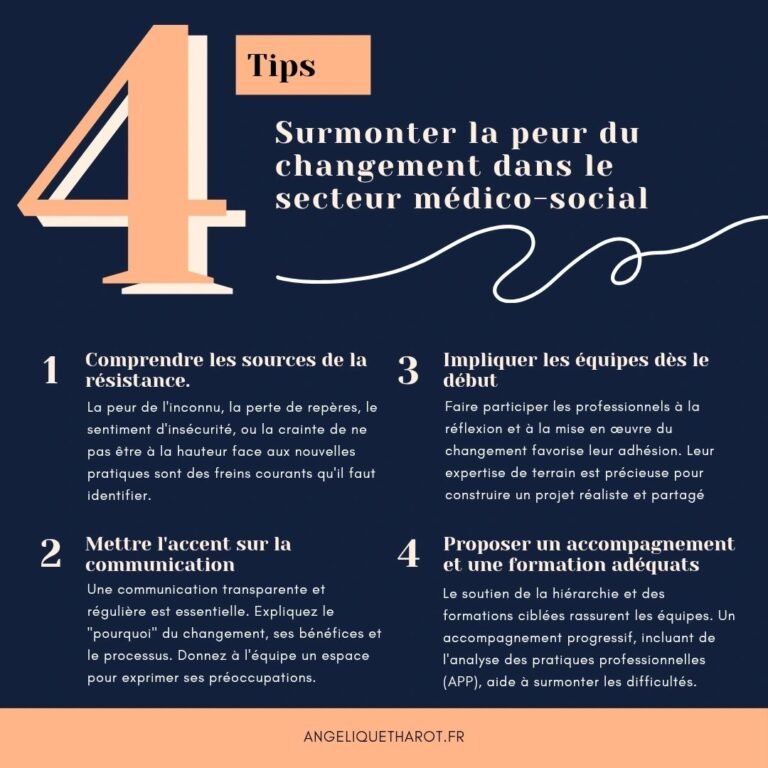 4 Tips

Surmonter la peur du changement dans le secteur médico-social

1 Comprendre les sources de la résistance.

La peur de l'inconnu, la perte de repères, le sentiment d'insécurité, ou la crainte de ne pas être à la hauteur face aux nouvelles pratiques sont des freins courants qu'il faut identifier.

2 Mettre l'accent sur la communication

Une communication transparente et régulière est essentielle. Expliquez le "pourquoi" du changement, ses bénéfices et le processus. Donnez à l'équipe un espace pour exprimer ses préoccupations.

3 Impliquer les équipes dès le début

Faire participer les professionnels à la réflexion et à la mise en œuvre du changement favorise leur adhésion. Leur expertise de terrain est précieuse pour construire un projet réaliste et partagé

4 Proposer un accompagnement et une formation adéquats

Le soutien de la hiérarchie et des formations ciblées rassurent les équipes. Un accompagnement progressif, incluant de l'analyse des pratiques professionnelles (APP), aide à surmonter les difficultés.

ANGELIQUETHAROT.FR